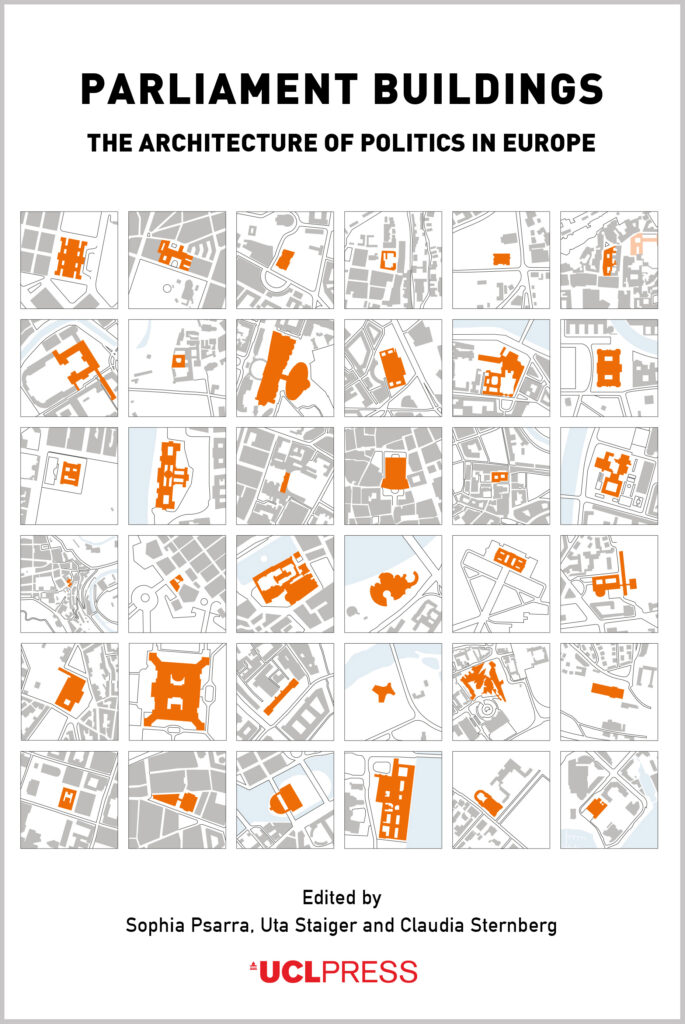 PARLIAMENT BUILDINGS

THE ARCHITECTURE OF POLITICS IN EUROPE

Edited by
Sophia Psarra, Uta Staiger and Claudia Sternberg

UCLPRESS