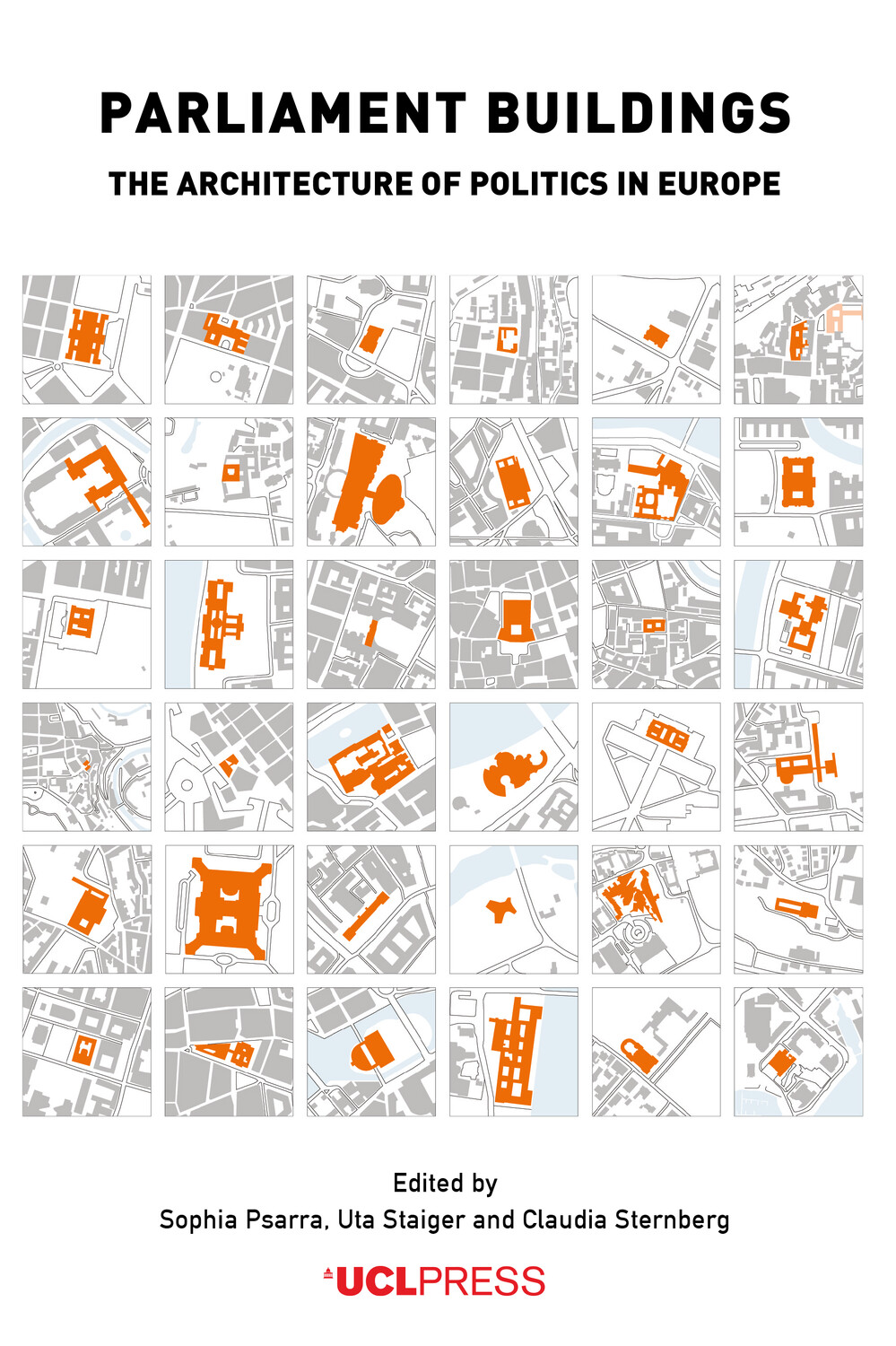 PARLIAMENT BUILDINGS

THE ARCHITECTURE OF POLITICS IN EUROPE

Edited by
Sophia Psarra, Uta Staiger and Claudia Sternberg

UCLPRESS